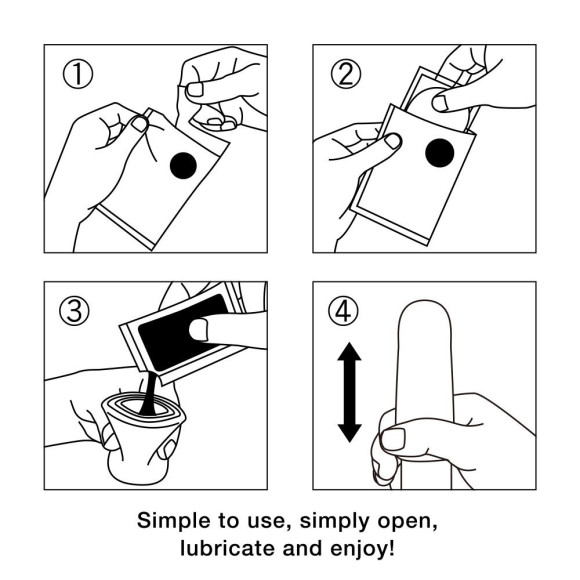 ①

②

③

④

Simple to use, simply open, lubricate and enjoy!